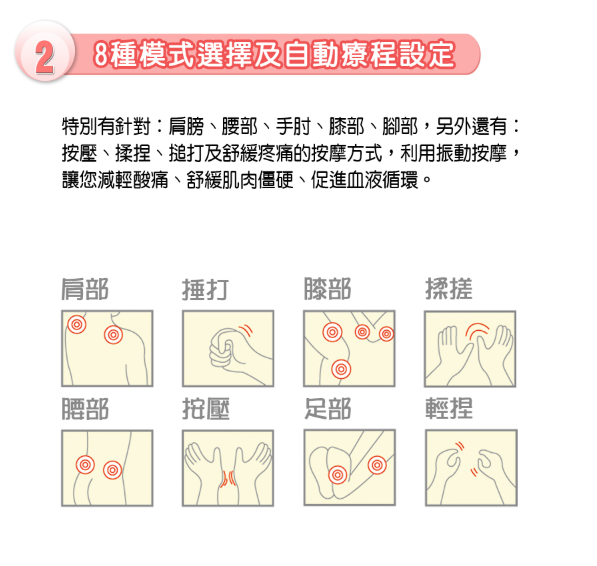 2

8種模式選擇及自動療程設定

特別有針對：肩膀、腰部、手肘、膝部、腳部，另外還有：按壓、揉捏、搥打及舒緩疼痛的按摩方式，利用振動按摩，讓您減輕酸痛、舒緩肌肉僵硬、促進血液循環。

肩部

捶打

膝部

揉搓

腰部

按壓

足部

輕捏